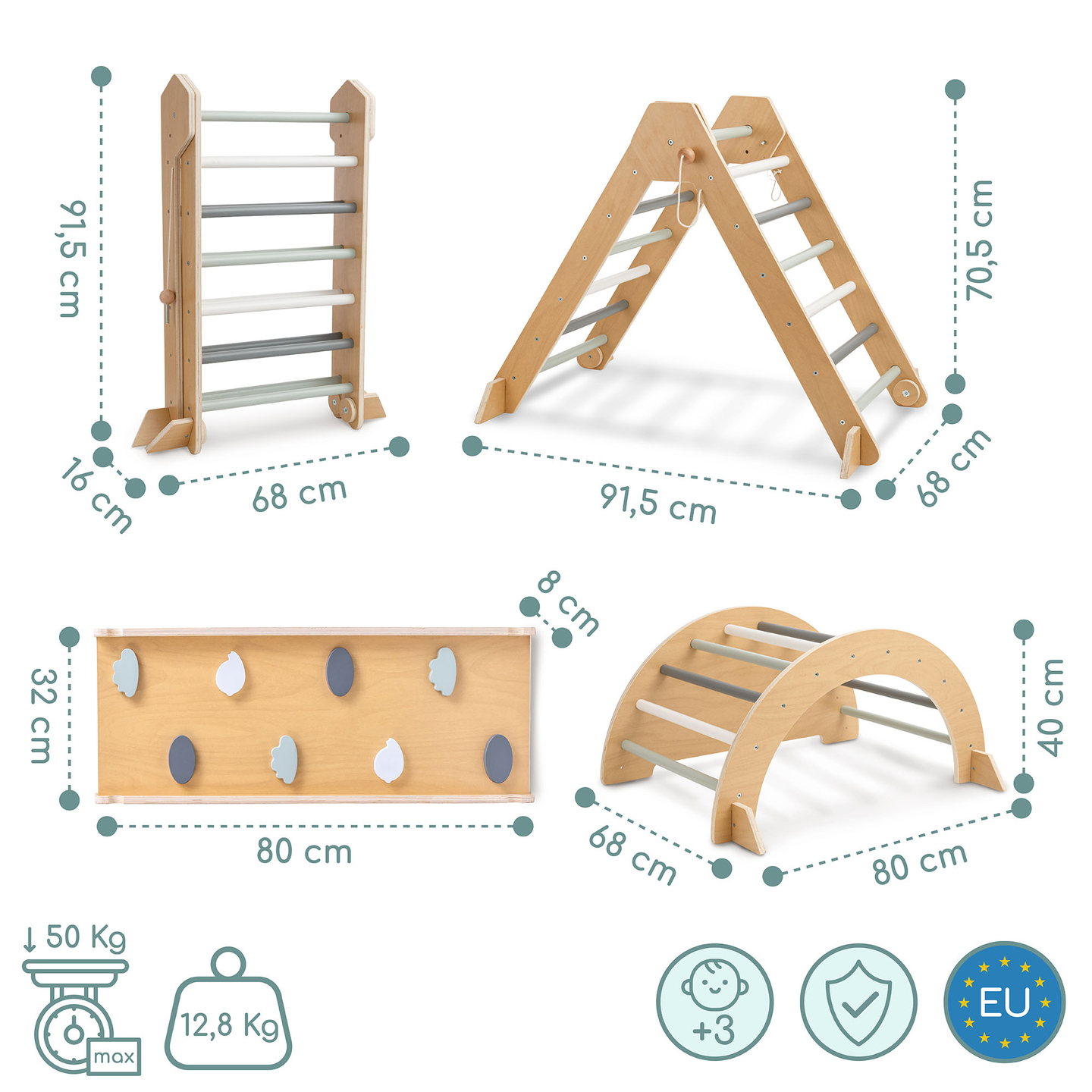 91,5 cm

16 cm

68 cm

70,5 cm

91,5 cm

68 cm

8 cm

32 cm

80 cm

40 cm

68 cm

80 cm

↓ 50 Kg

max

12,8 Kg

+3

EU